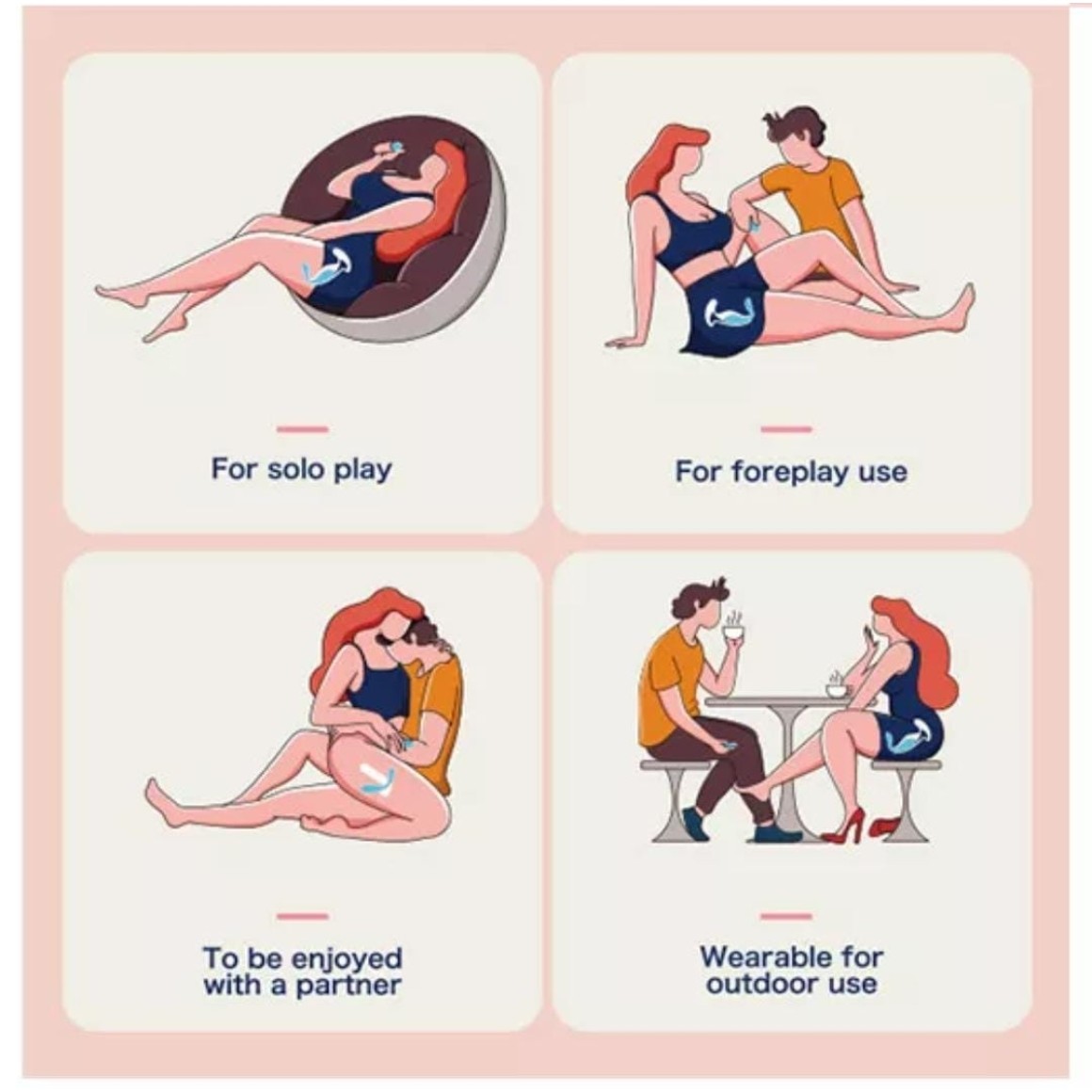 For solo play

For foreplay use

To be enjoyed with a partner

Wearable for outdoor use